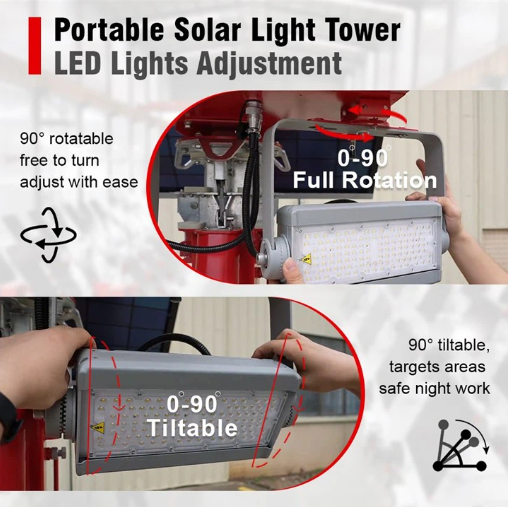 Portable Solar Light Tower
LED Lights Adjustment

90° rotatable
free to turn
adjust with ease

0-90°
Full Rotation

0-90°
Tiltable

90° tiltable,
targets areas
safe night work